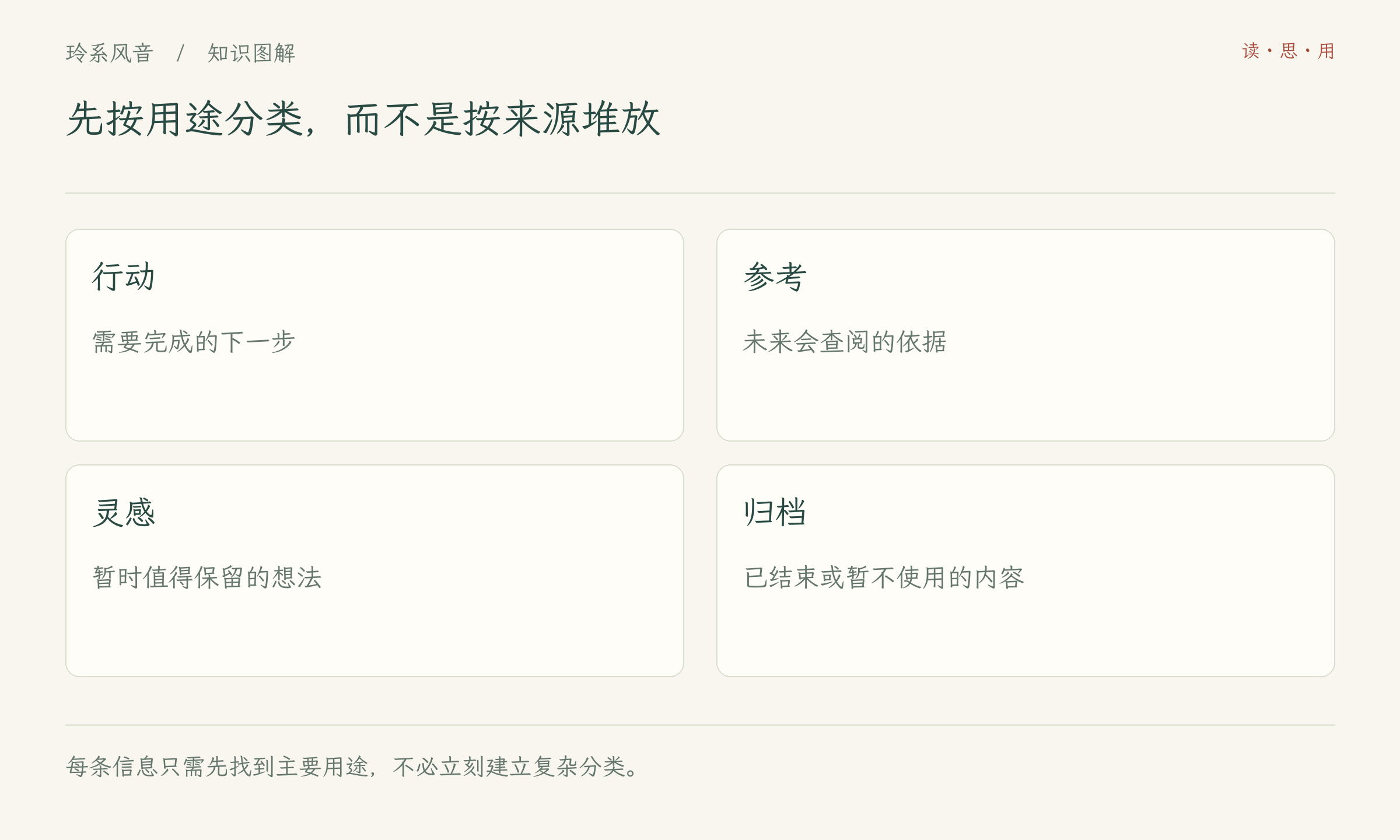 玲系风音 / 知识图解

读·思·用

先按用途分类，而不是按来源堆放

行动

需要完成的下一步

参考

未来会查阅的依据

灵感

暂时值得保留的想法

归档

已结束或暂不使用的内容

每条信息只需先找到主要用途，不必立刻建立复杂分类。